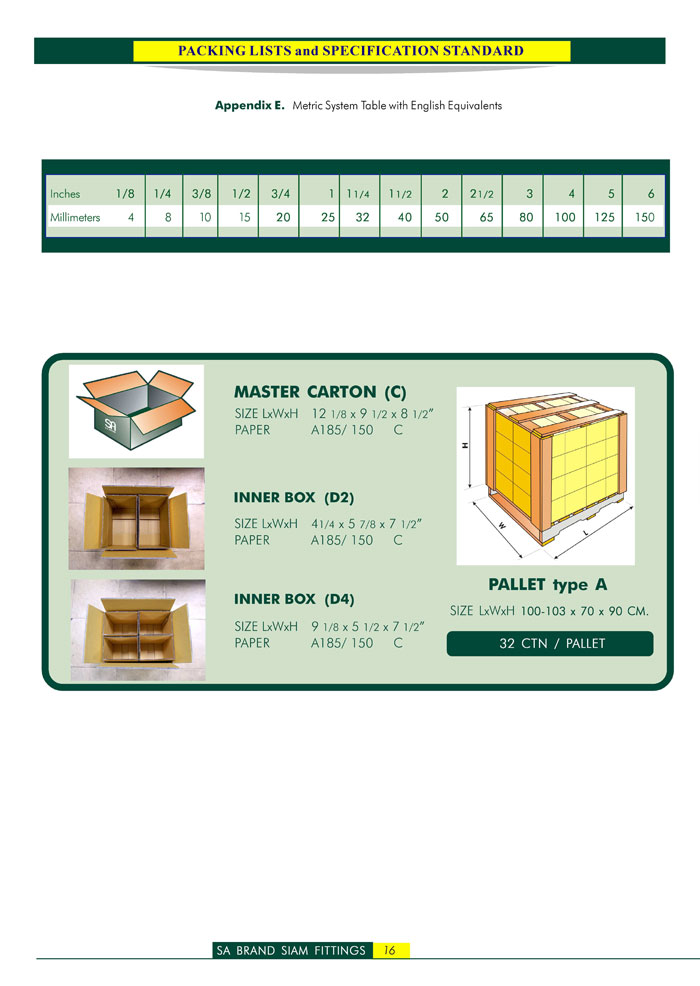 PACKING LISTS and SPECIFICATION STANDARD

**Appendix E.** Metric System Table with English Equivalents

| Inches | 1/8 | 1/4 | 3/8 | 1/2 | 3/4 | 1 | 1 1/4 | 1 1/2 | 2 | 2 1/2 | 3 | 4 | 5 | 6 |
|---|---|---|---|---|---|---|---|---|---|---|---|---|---|---|
| Millimeters | 4 | 8 | 10 | 15 | 20 | 25 | 32 | 40 | 50 | 65 | 80 | 100 | 125 | 150 |

SA

MASTER CARTON (C)
SIZE LxWxH 12 1/8 x 9 1/2 x 8 1/2"
PAPER A185/ 150 C

INNER BOX (D2)
SIZE LxWxH 4 1/4 x 5 7/8 x 7 1/2"
PAPER A185/ 150 C

INNER BOX (D4)
SIZE LxWxH 9 1/8 x 5 1/2 x 7 1/2"
PAPER A185/ 150 C

H
W
L

PALLET type A
SIZE LxWxH 100-103 x 70 x 90 CM.
32 CTN / PALLET

SA BRAND SIAM FITTINGS 16